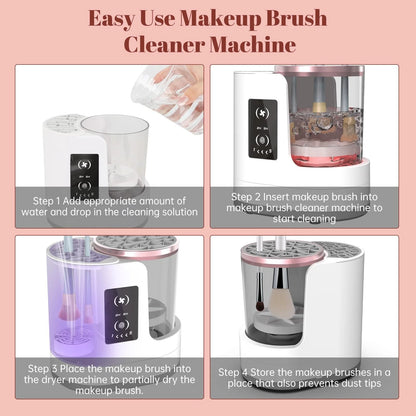 Easy Use Makeup Brush Cleaner Machine

Step 1 Add appropriate amount of water and drop in the cleaning solution

Step 2 Insert makeup brush into makeup brush cleaner machine to start cleaning

Step 3 Place the makeup brush into the dryer machine to partially dry the makeup brush.

Step 4 Store the makeup brushes in a place that also prevents dust tips