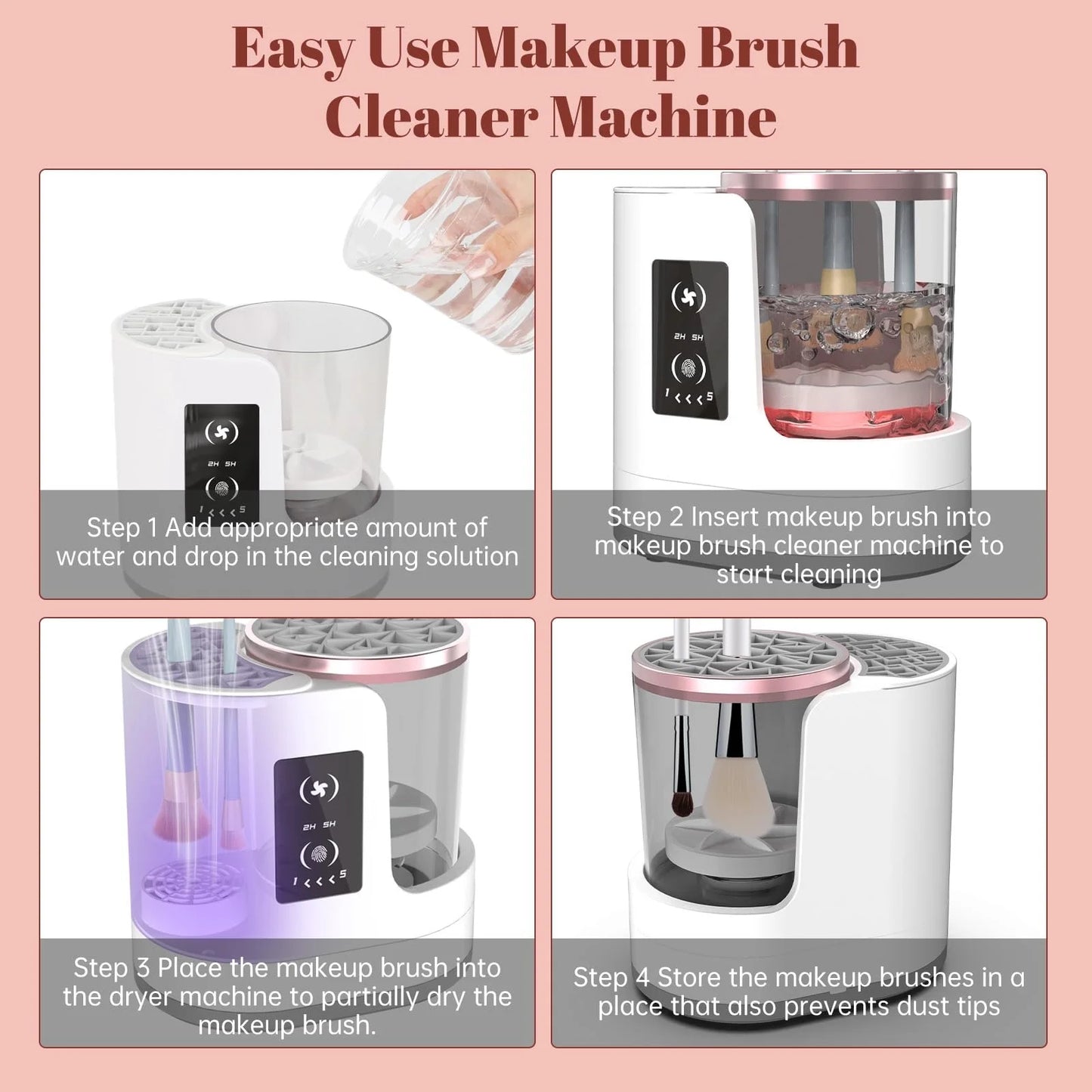 Easy Use Makeup Brush Cleaner Machine

2H 5H
1 < < < 5

Step 1 Add appropriate amount of water and drop in the cleaning solution

2H 5H
1 < < < 5

Step 2 Insert makeup brush into makeup brush cleaner machine to start cleaning

2H 5H
1 < < < 5

Step 3 Place the makeup brush into the dryer machine to partially dry the makeup brush.

Step 4 Store the makeup brushes in a place that also prevents dust tips